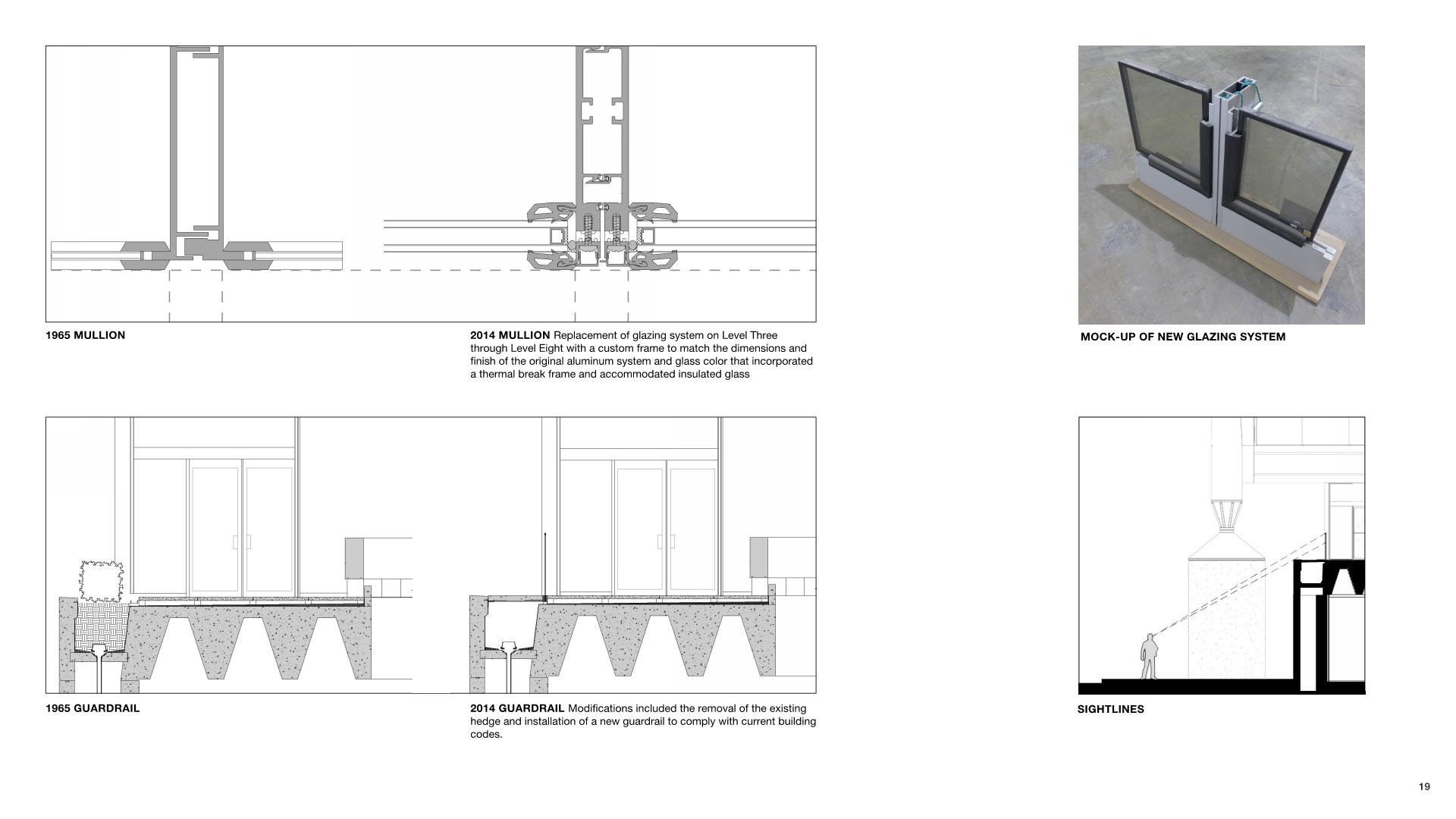 1965 MULLION

2014 MULLION Replacement of glazing system on Level Three through Level Eight with a custom frame to match the dimensions and finish of the original aluminum system and glass color that incorporated a thermal break frame and accommodated insulated glass

MOCK-UP OF NEW GLAZING SYSTEM

1965 GUARDRAIL

2014 GUARDRAIL Modifications included the removal of the existing hedge and installation of a new guardrail to comply with current building codes.

SIGHTLINES

19